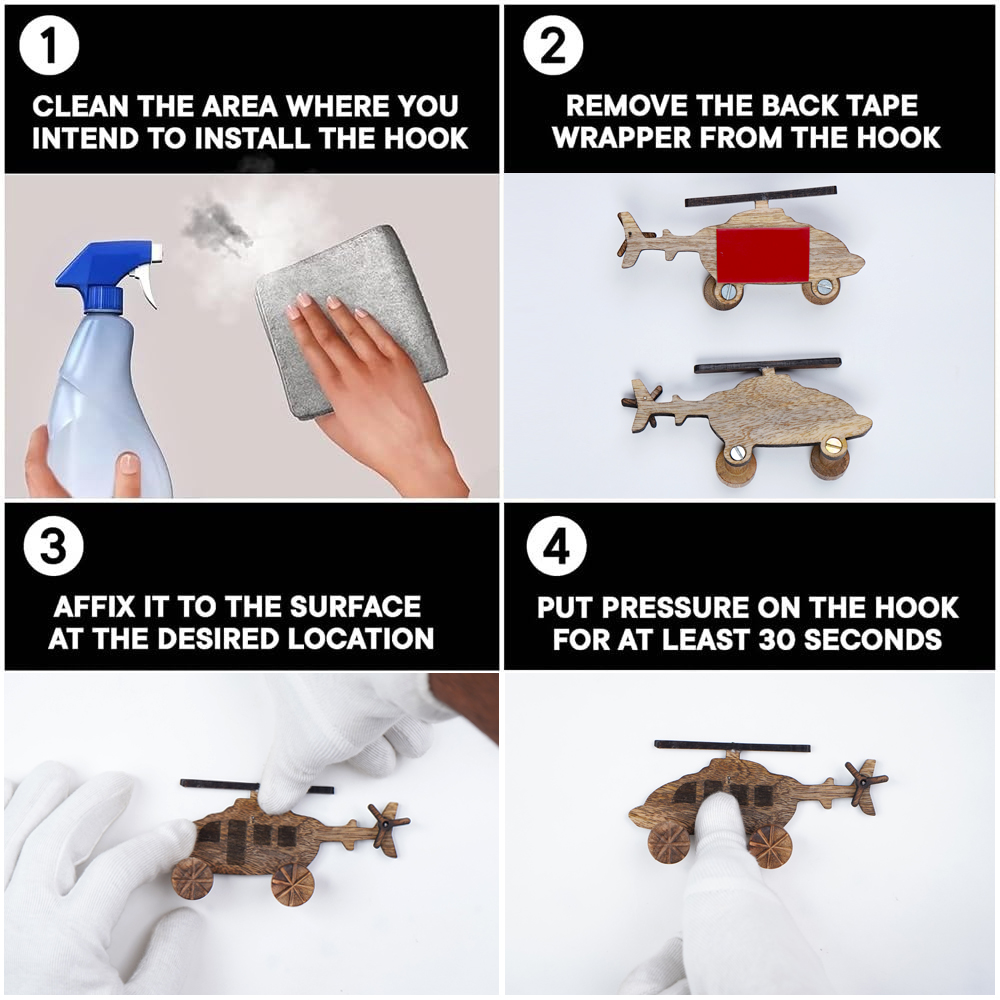 1
CLEAN THE AREA WHERE YOU INTEND TO INSTALL THE HOOK

2
REMOVE THE BACK TAPE WRAPPER FROM THE HOOK

3
AFFIX IT TO THE SURFACE AT THE DESIRED LOCATION

4
PUT PRESSURE ON THE HOOK FOR AT LEAST 30 SECONDS