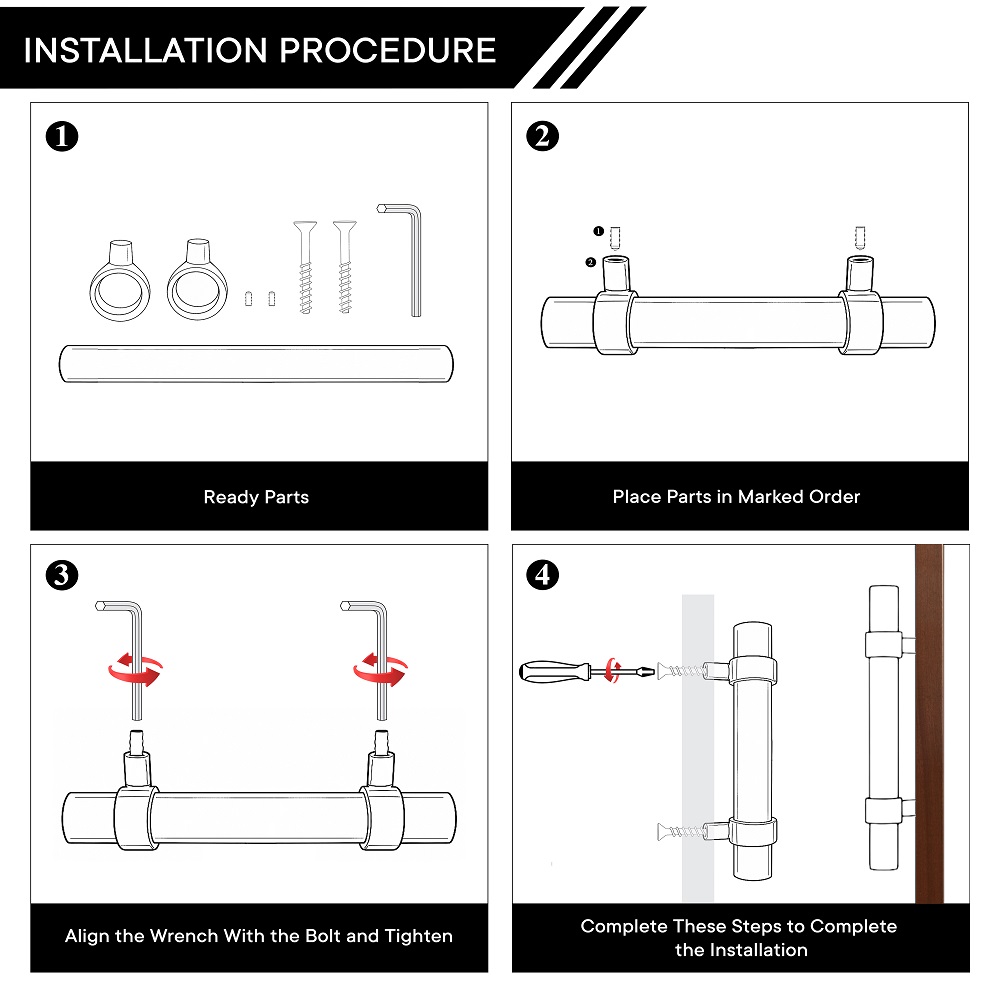 INSTALLATION PROCEDURE

1

Ready Parts

2

1
2

Place Parts in Marked Order

3

Align the Wrench With the Bolt and Tighten

4

Complete These Steps to Complete the Installation